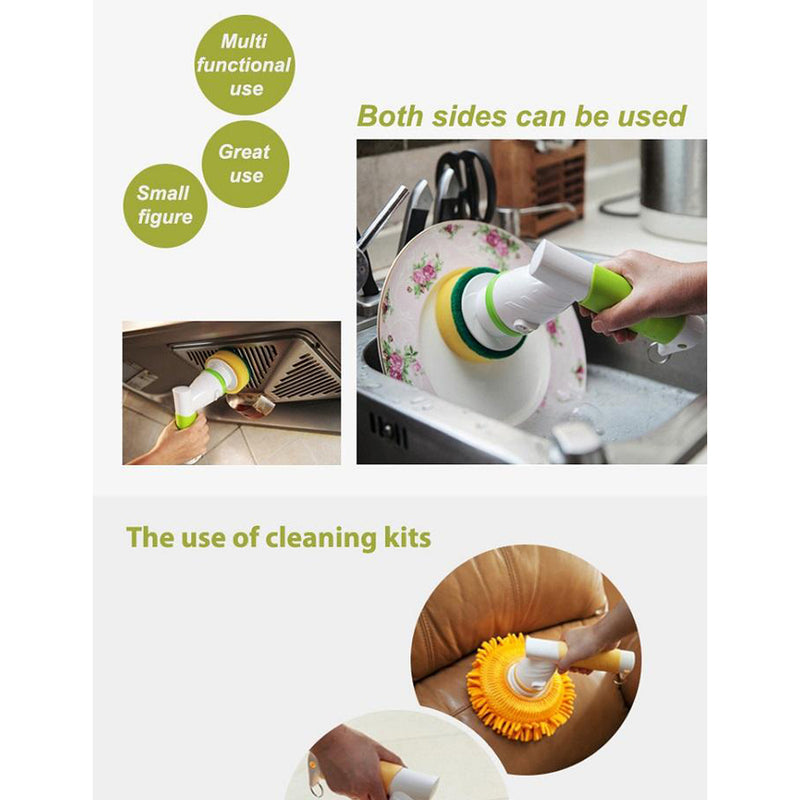 Multi functional use

Great use

Small figure

Both sides can be used

The use of cleaning kits