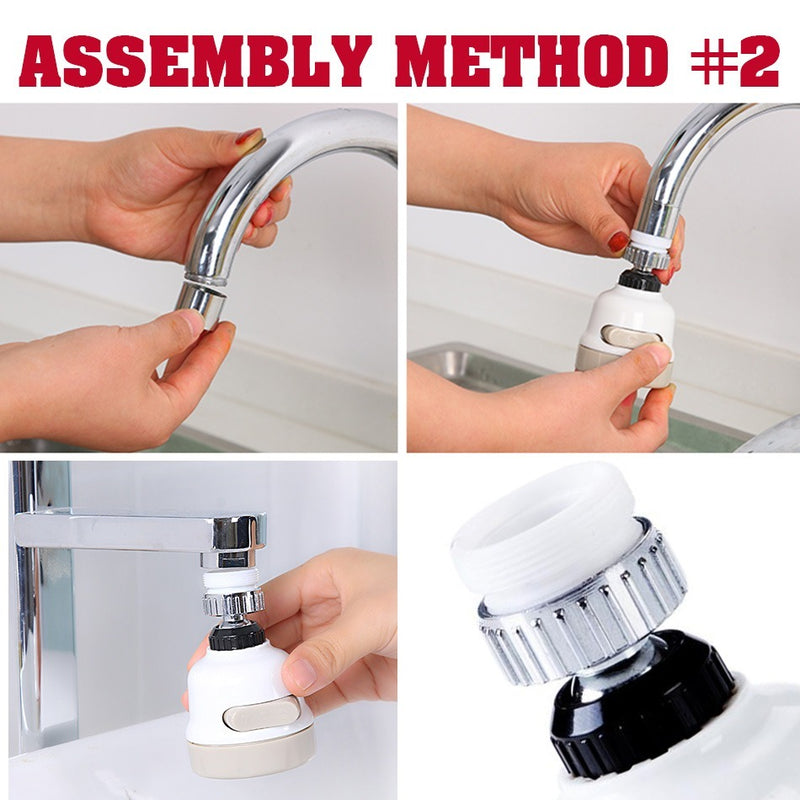 ASSEMBLY METHOD #2