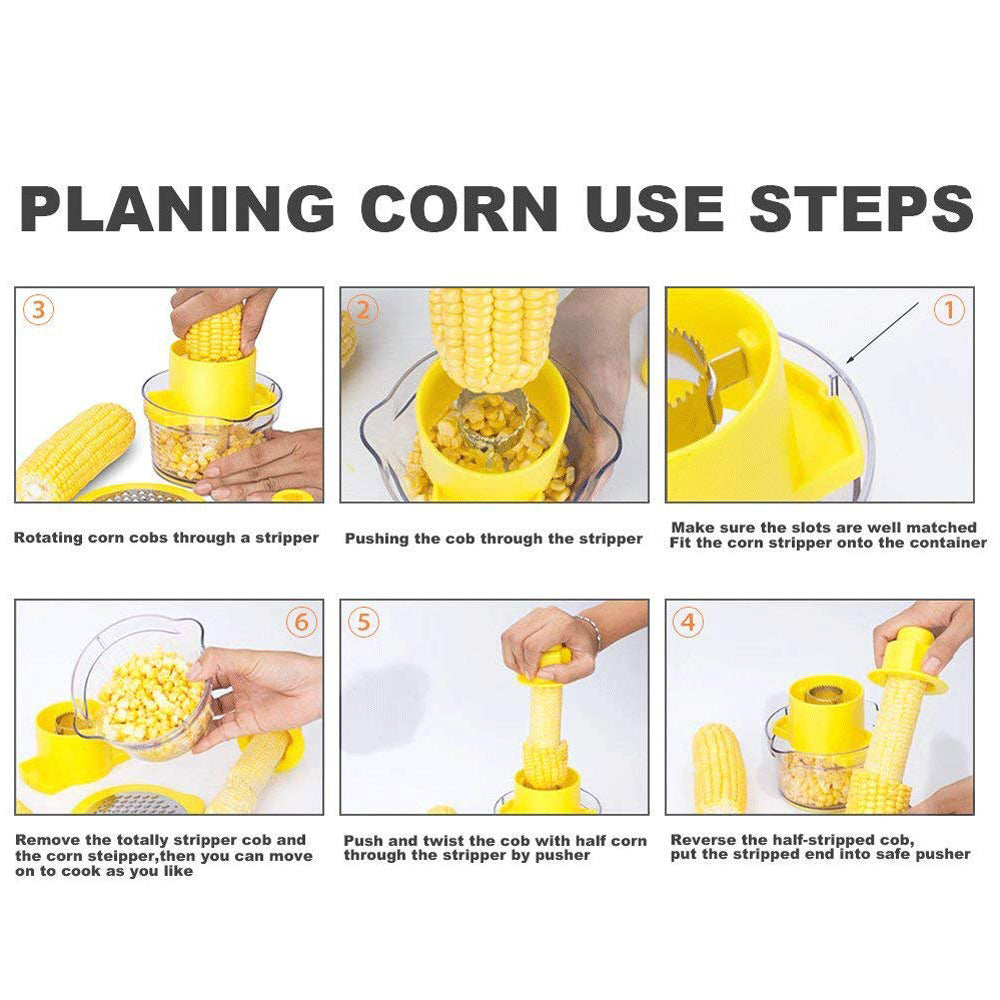 PLANING CORN USE STEPS

3

Rotating corn cobs through a stripper

2

Pushing the cob through the stripper

1

Make sure the slots are well matched
Fit the corn stripper onto the container

6

Remove the totally stripper cob and the corn steipper,then you can move on to cook as you like

5

Push and twist the cob with half corn through the stripper by pusher

4

Reverse the half-stripped cob, put the stripped end into safe pusher