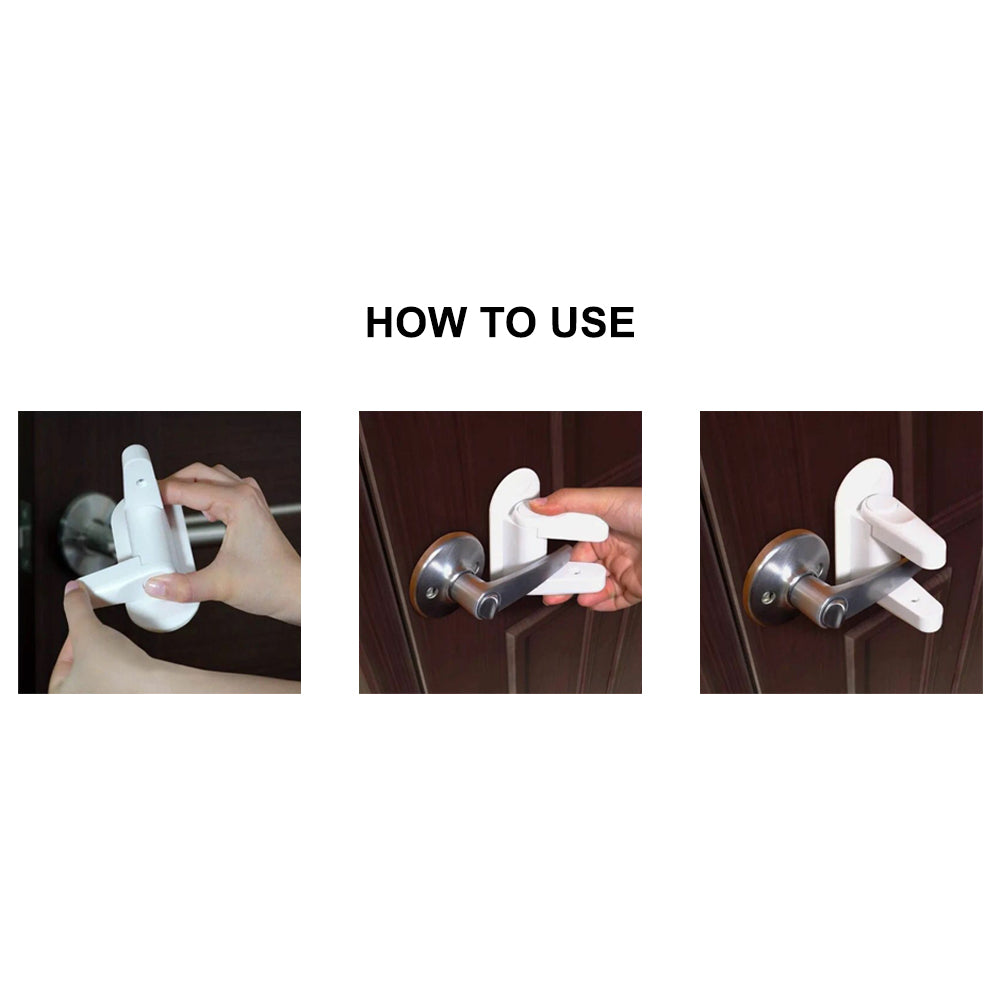 HOW TO USE