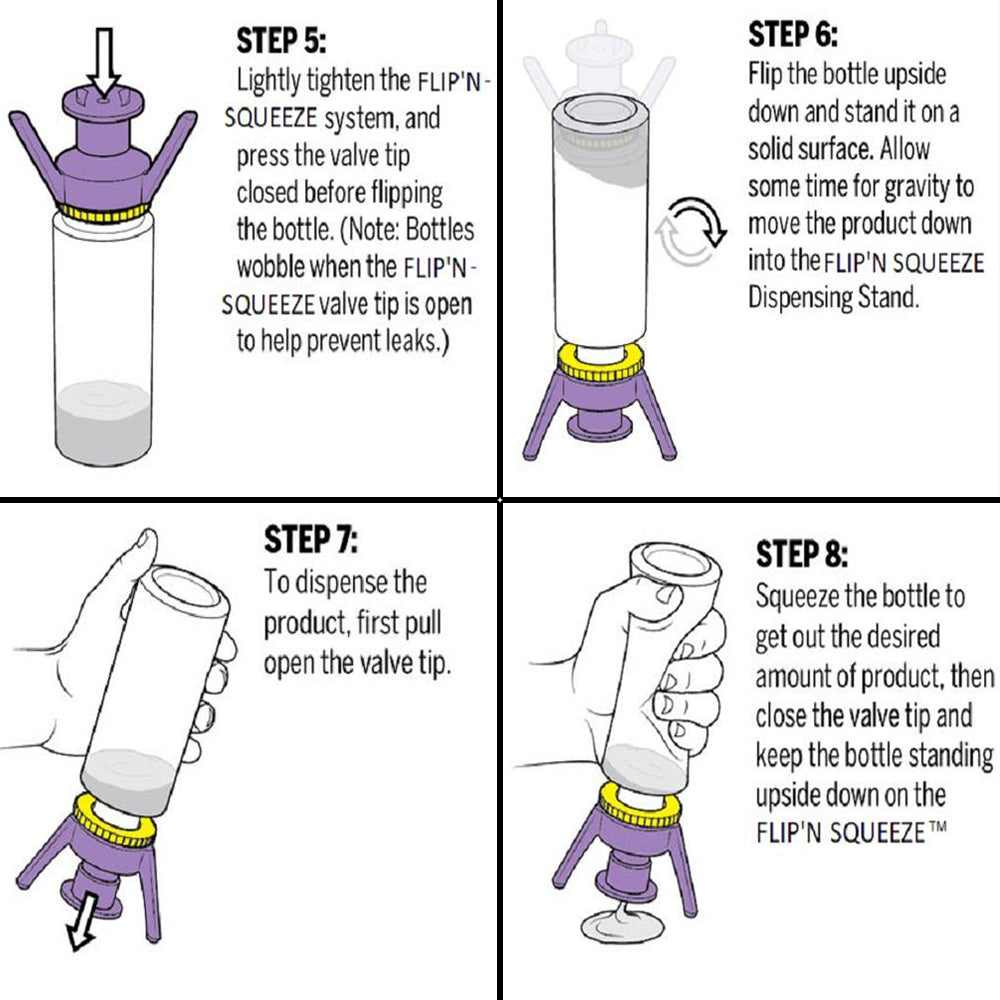 STEP 5:
Lightly tighten the FLIP'N-SQUEEZE system, and press the valve tip closed before flipping the bottle. (Note: Bottles wobble when the FLIP'N-SQUEEZE valve tip is open to help prevent leaks.)

STEP 6:
Flip the bottle upside down and stand it on a solid surface. Allow some time for gravity to move the product down into the FLIP'N SQUEEZE Dispensing Stand.

STEP 7:
To dispense the product, first pull open the valve tip.

STEP 8:
Squeeze the bottle to get out the desired amount of product, then close the valve tip and keep the bottle standing upside down on the FLIP'N SQUEEZE™