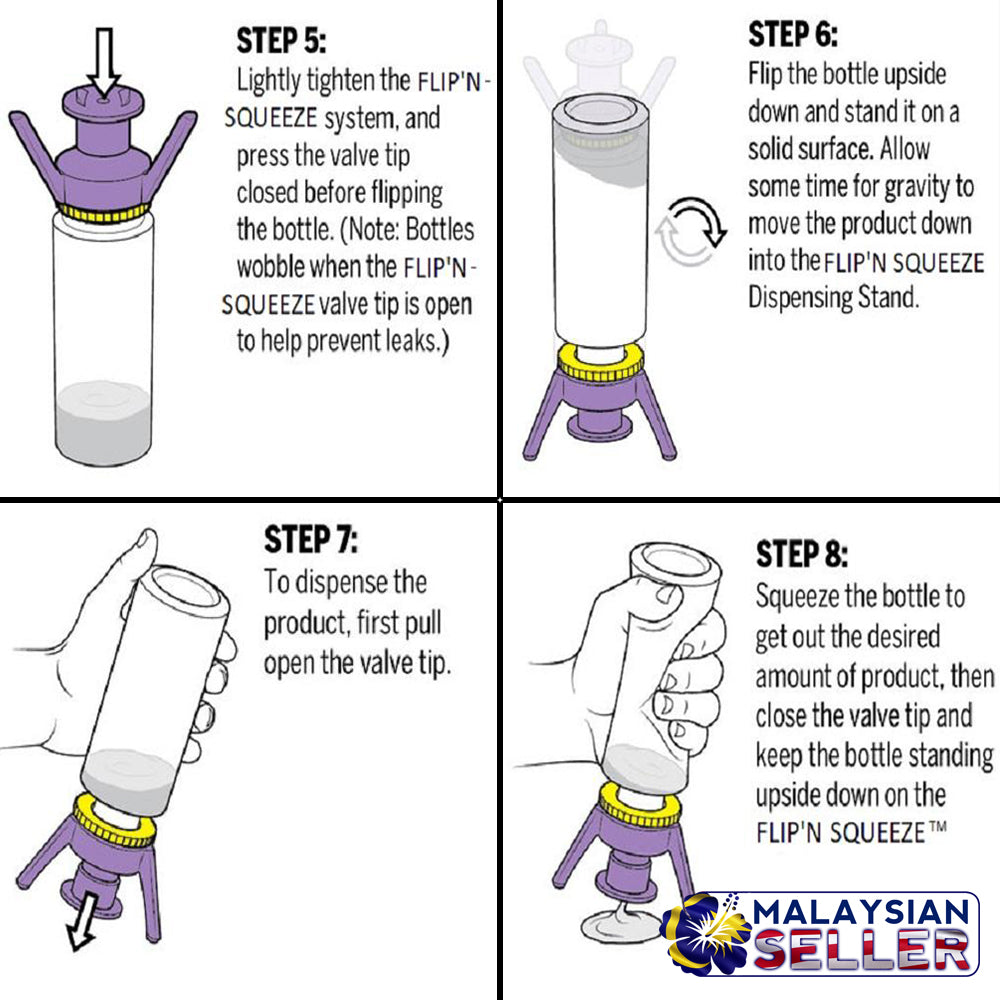 STEP 5:
Lightly tighten the FLIP'N-SQUEEZE system, and press the valve tip closed before flipping the bottle. (Note: Bottles wobble when the FLIP'N-SQUEEZE valve tip is open to help prevent leaks.)

STEP 6:
Flip the bottle upside down and stand it on a solid surface. Allow some time for gravity to move the product down into the FLIP'N SQUEEZE Dispensing Stand.

STEP 7:
To dispense the product, first pull open the valve tip.

STEP 8:
Squeeze the bottle to get out the desired amount of product, then close the valve tip and keep the bottle standing upside down on the FLIP'N SQUEEZE™

MALAYSIAN SELLER