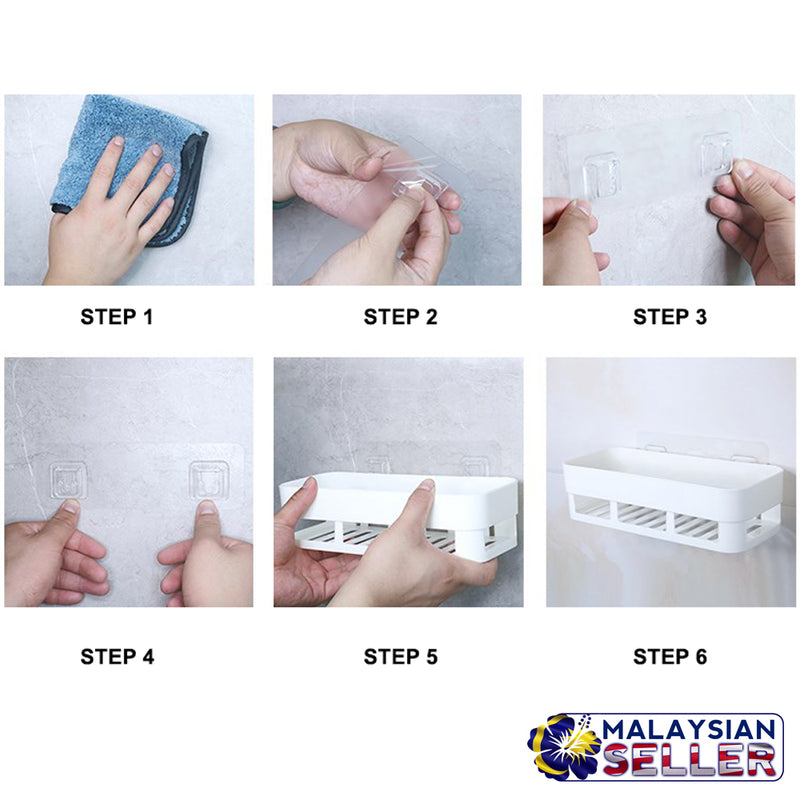 STEP 1

STEP 2

STEP 3

STEP 4

STEP 5

STEP 6

MALAYSIAN SELLER