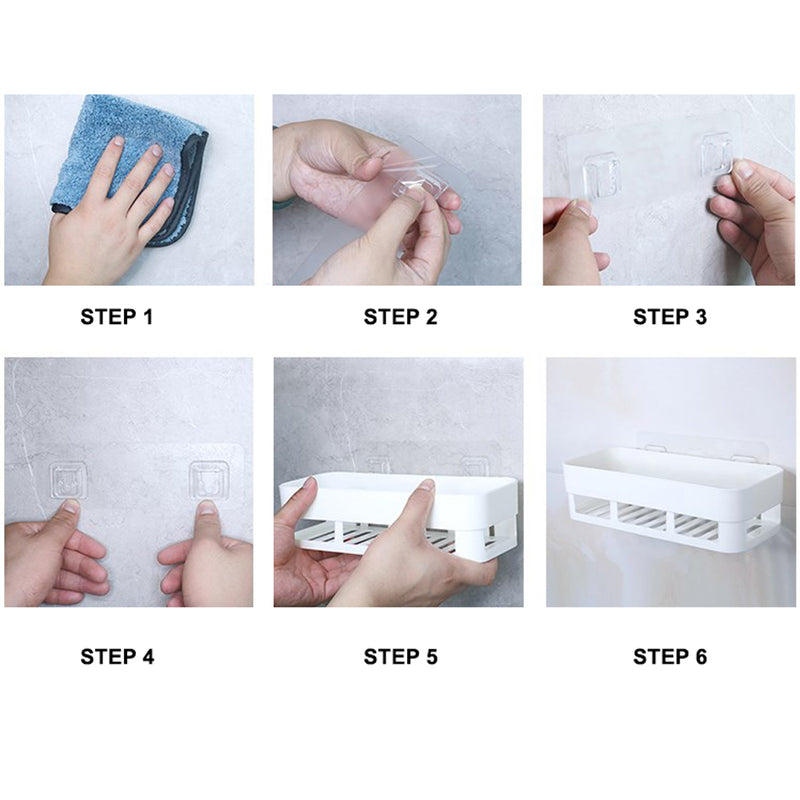 STEP 1

STEP 2

STEP 3

STEP 4

STEP 5

STEP 6