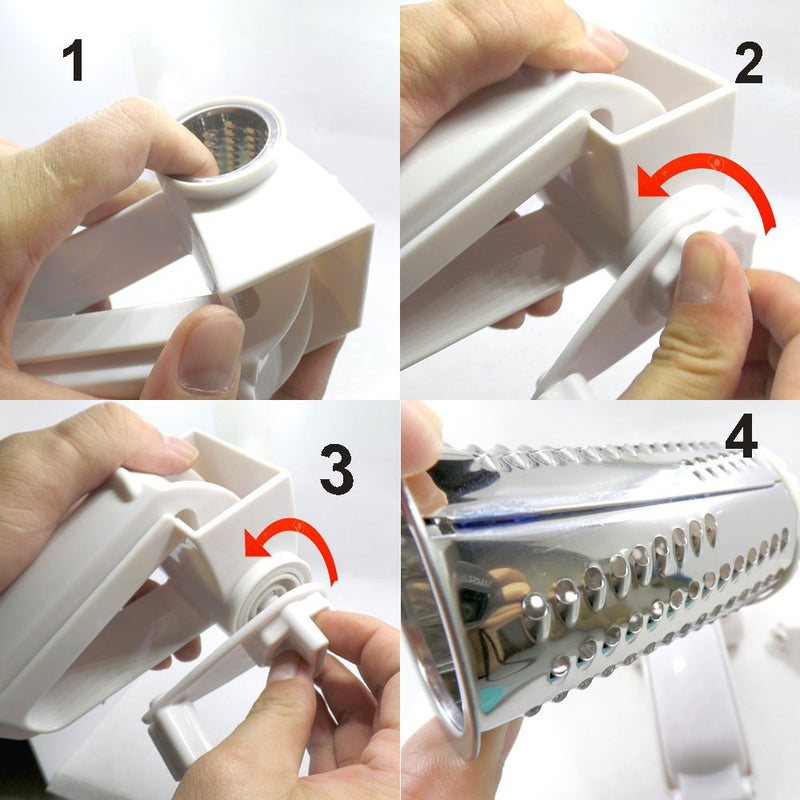 1

2

3

4