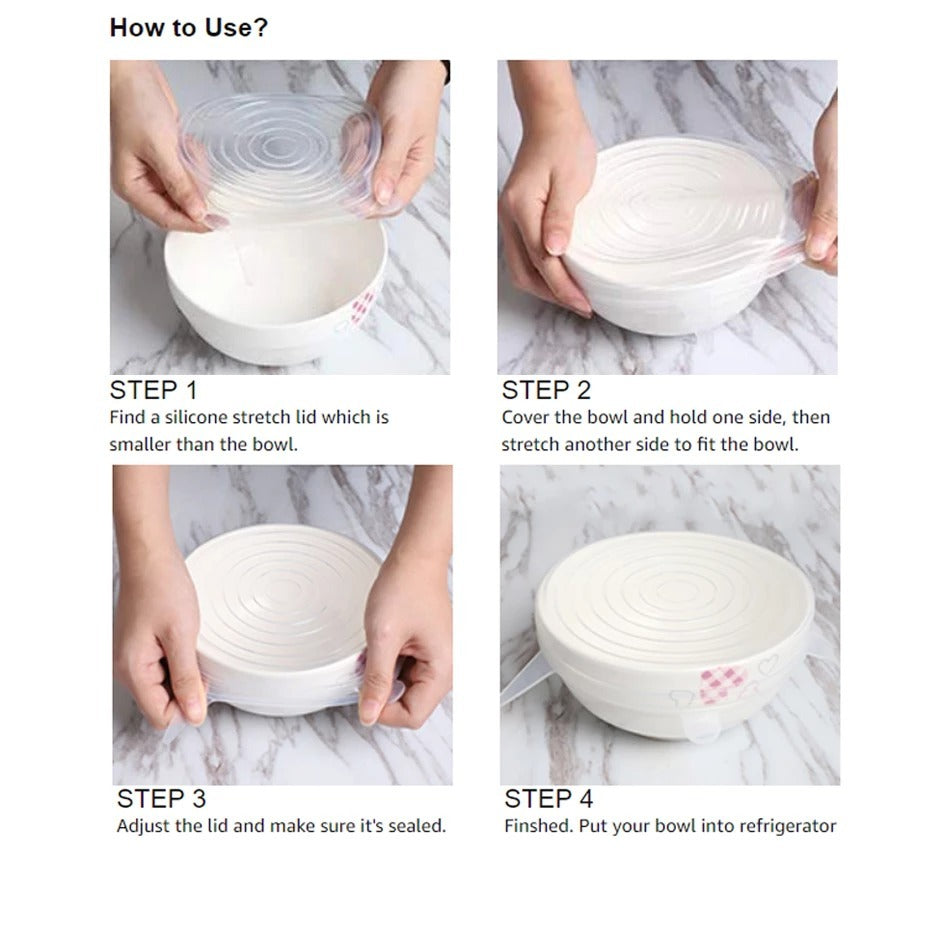 How to Use?

STEP 1
Find a silicone stretch lid which is smaller than the bowl.

STEP 2
Cover the bowl and hold one side, then stretch another side to fit the bowl.

STEP 3
Adjust the lid and make sure it's sealed.

STEP 4
Finshed. Put your bowl into refrigerator