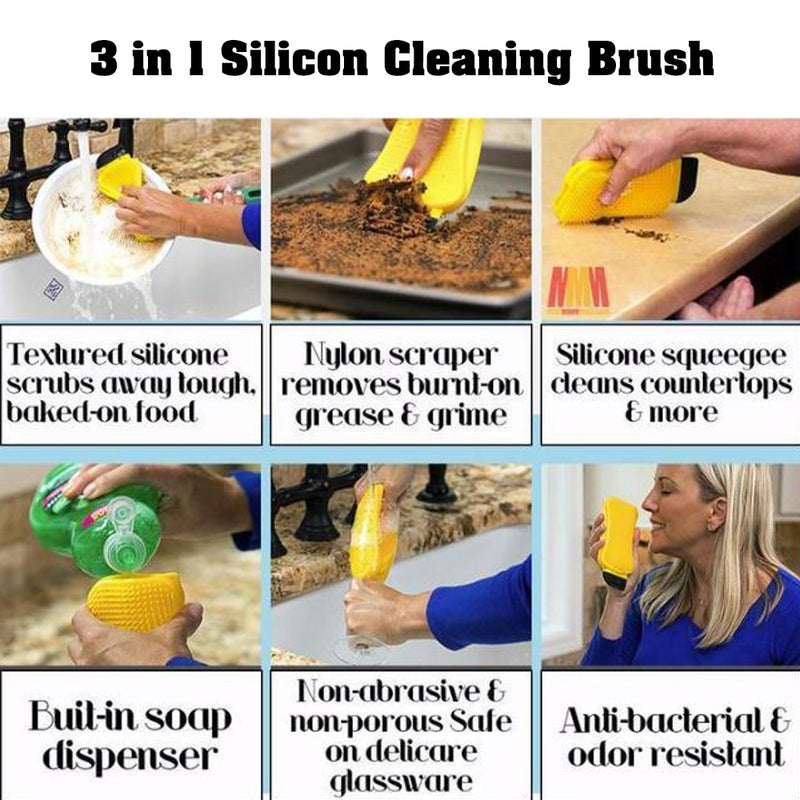 3 in 1 Silicon Cleaning Brush

Textured silicone scrubs away tough, baked-on food

Nylon scraper removes burnt-on grease & grime

Silicone squeegee cleans countertops & more

Built-in soap dispenser

Non-abrasive & non-porous Safe on delicare glassware

Anti-bacterial & odor resistant