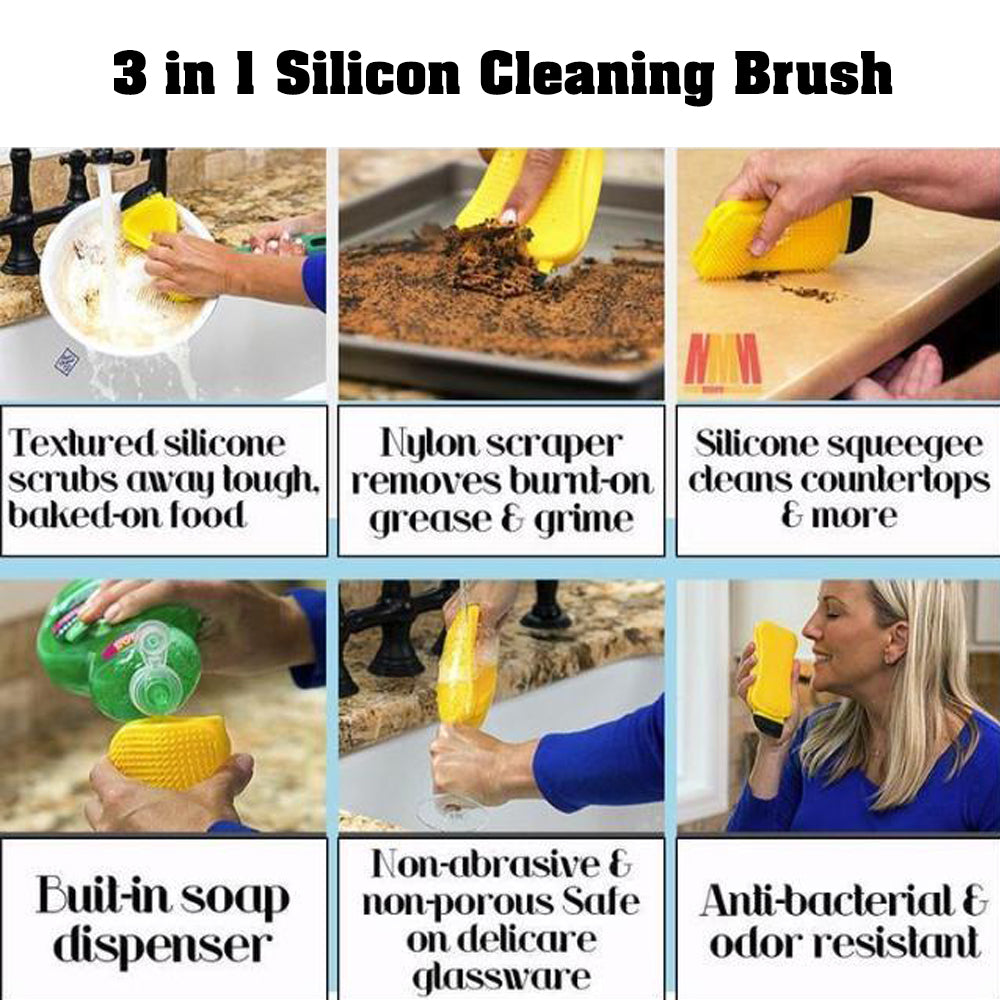 3 in 1 Silicon Cleaning Brush

Textured silicone scrubs away tough, baked-on food

Nylon scraper removes burnt-on grease & grime

Silicone squeegee cleans countertops & more

Built-in soap dispenser

Non-abrasive & non-porous Safe on delicare glassware

Anti-bacterial & odor resistant