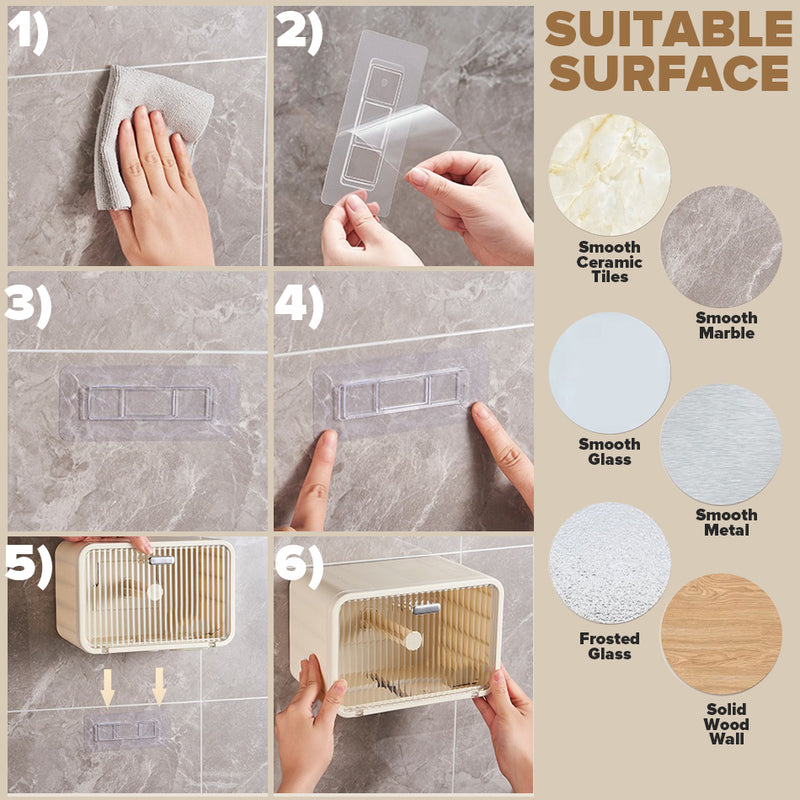 1)

2)

3)

4)

5)

6)

SUITABLE SURFACE

Smooth Ceramic Tiles

Smooth Marble

Smooth Glass

Smooth Metal

Frosted Glass

Solid Wood Wall