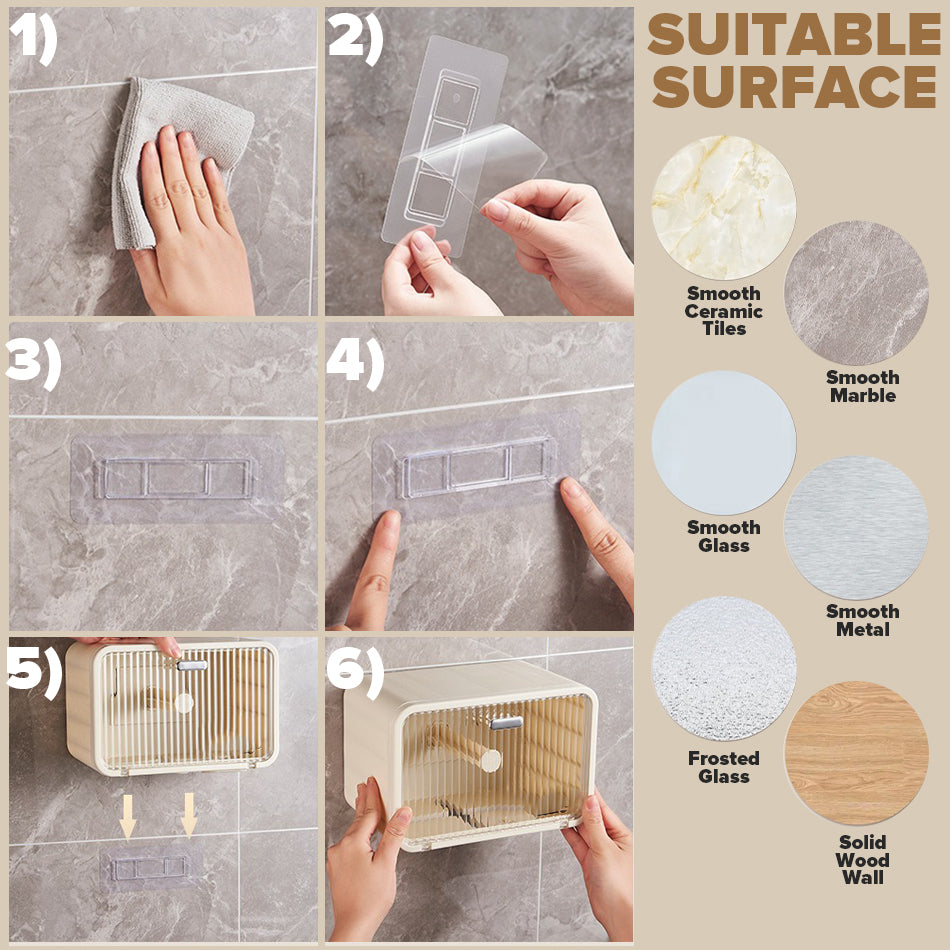 1)

2)

3)

4)

5)

6)

SUITABLE SURFACE

Smooth Ceramic Tiles

Smooth Marble

Smooth Glass

Smooth Metal

Frosted Glass

Solid Wood Wall