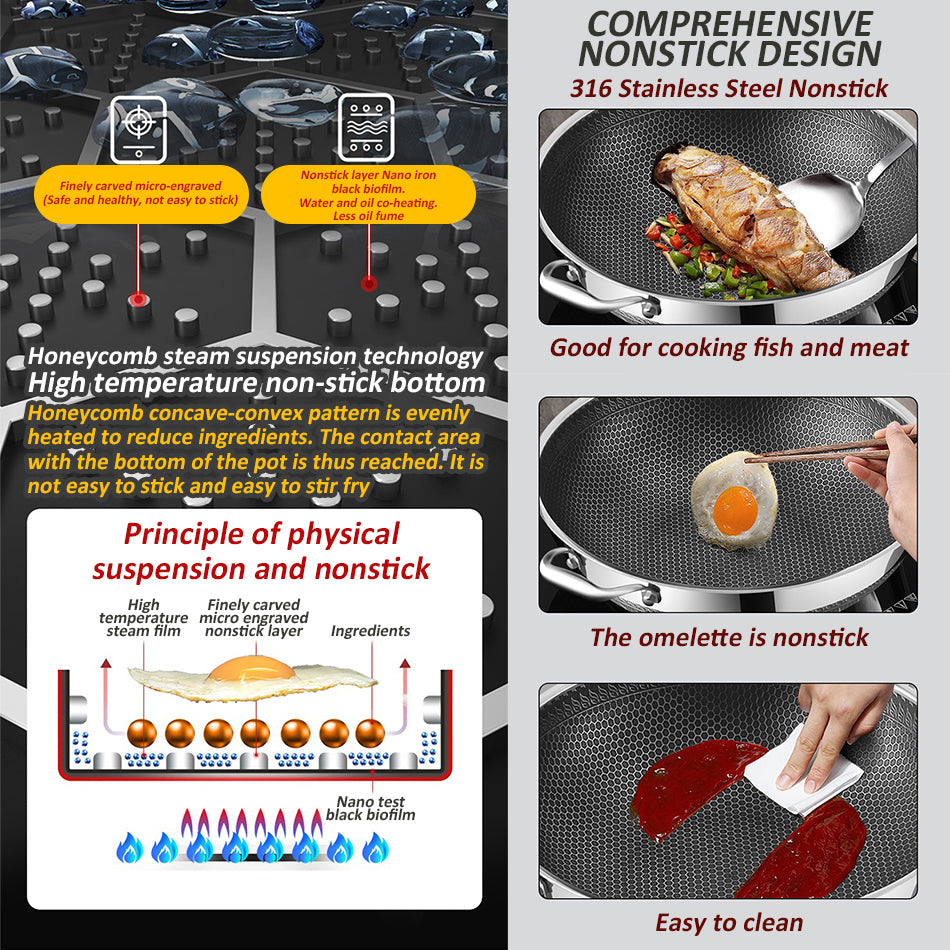 Finely carved micro-engraved
(Safe and healthy, not easy to stick)

Nonstick layer Nano iron black biofilm.
Water and oil co-heating.
Less oil fume

Honeycomb steam suspension technology
High temperature non-stick bottom
Honeycomb concave-convex pattern is evenly heated to reduce ingredients. The contact area with the bottom of the pot is thus reached. It is not easy to stick and easy to stir fry

Principle of physical suspension and nonstick

High temperature steam film
Finely carved micro engraved nonstick layer
Ingredients
Nano test black biofilm

COMPREHENSIVE NONSTICK DESIGN
316 Stainless Steel Nonstick

Good for cooking fish and meat

The omelette is nonstick

Easy to clean