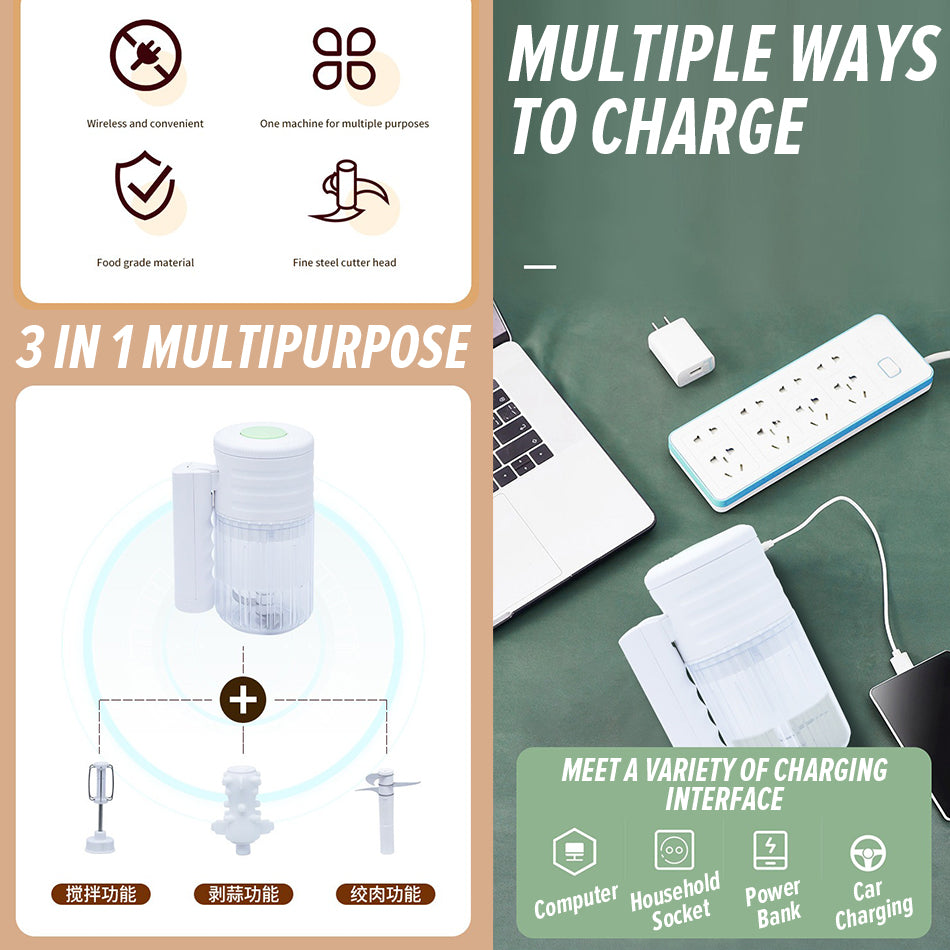 Wireless and convenient

One machine for multiple purposes

Food grade material

Fine steel cutter head

3 IN 1 MULTIPURPOSE

搅拌功能

剥蒜功能

绞肉功能

MULTIPLE WAYS TO CHARGE

MEET A VARIETY OF CHARGING INTERFACE

Computer

Household Socket

Power Bank

Car Charging